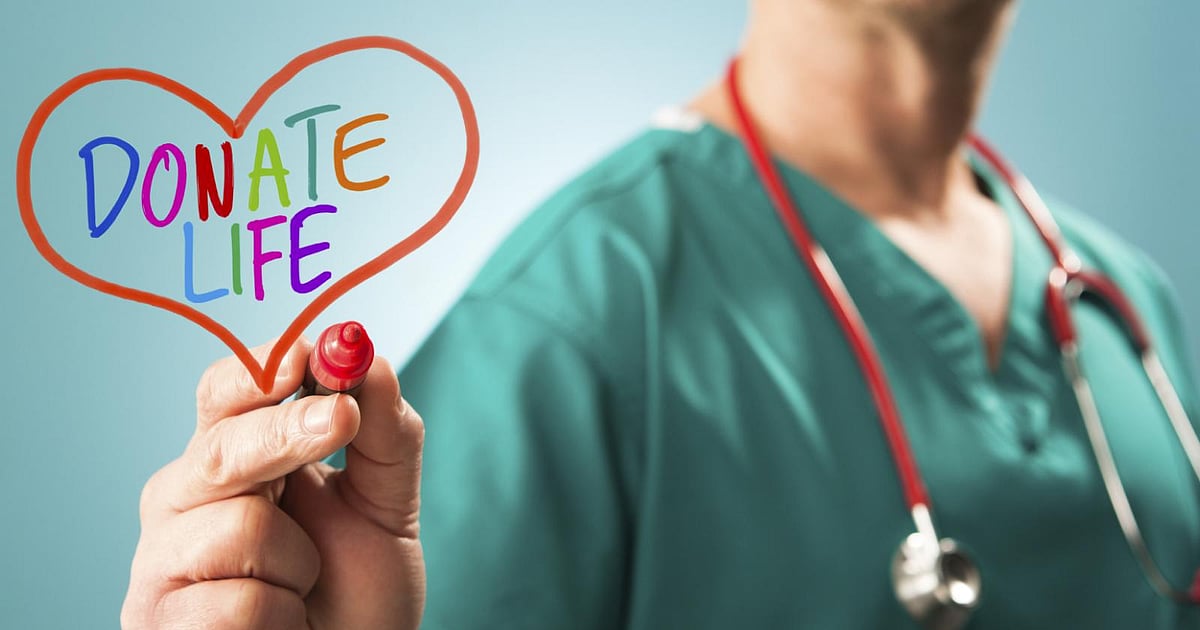 DONATE
LIFE